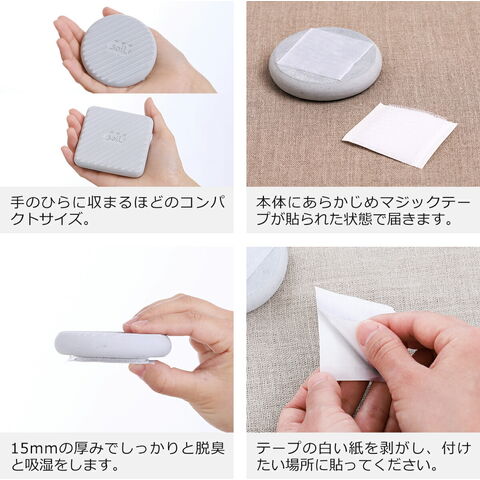 soil

soil

手のひらに収まるほどのコンパクトサイズ。

本体にあらかじめマジックテープが貼られた状態で届きます。

15mmの厚みでしっかりと脱臭と吸湿をします。

テープの白い紙を剥がし、付けたい場所に貼ってください。