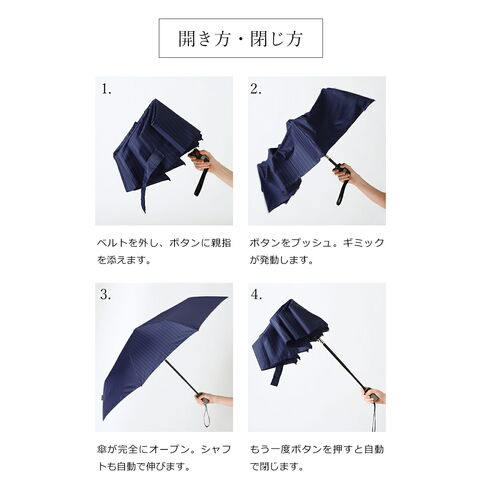 開き方・閉じ方

1.

ベルトを外し、ボタンに親指を添えます。

2.

ボタンをプッシュ。ギミックが発動します。

3.

傘が完全にオープン。シャフトも自動で伸びます。

4.

もう一度ボタンを押すと自動で閉じます。