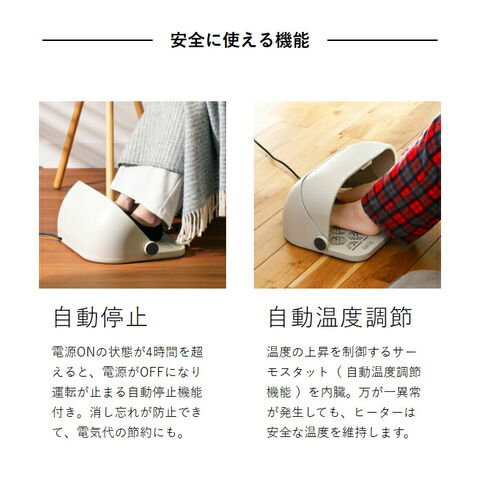 安全に使える機能

自動停止

電源ONの状態が4時間を超えると、電源がOFFになり運転が止まる自動停止機能付き。消し忘れが防止できて、電気代の節約にも。

自動温度調節

温度の上昇を制御するサーモスタット（自動温度調節機能）を内臓。万が一異常が発生しても、ヒーターは安全な温度を維持します。