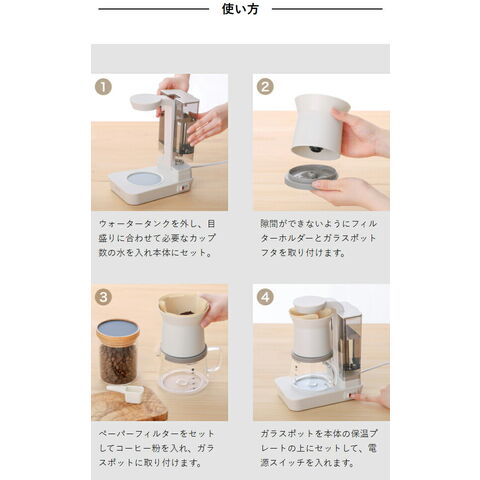 使い方

1

ウォータータンクを外し、目盛りに合わせて必要なカップ数の水を入れ本体にセット。

2

隙間ができないようにフィルターホルダーとガラスポットフタを取り付けます。

3

ペーパーフィルターをセットしてコーヒー粉を入れ、ガラスポットに取り付けます。

4

ガラスポットを本体の保温プレートの上にセットして、電源スイッチを入れます。