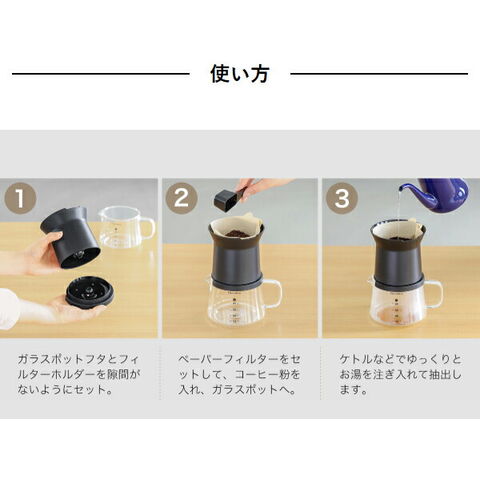 使い方

1

ガラスポットフタとフィルターホルダーを隙間がないようにセット。

2

ペーパーフィルターをセットして、コーヒー粉を入れ、ガラスポットへ。

3

ケトルなどでゆっくりとお湯を注ぎ入れて抽出します。