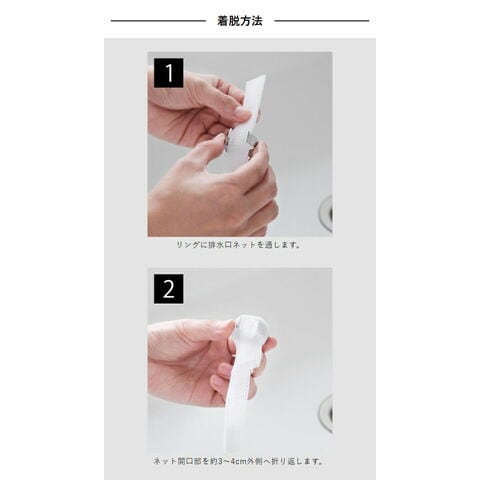 着脱方法

1

リングに排水口ネットを通します。

2

ネット開口部を約3~4cm外側へ折り返します。