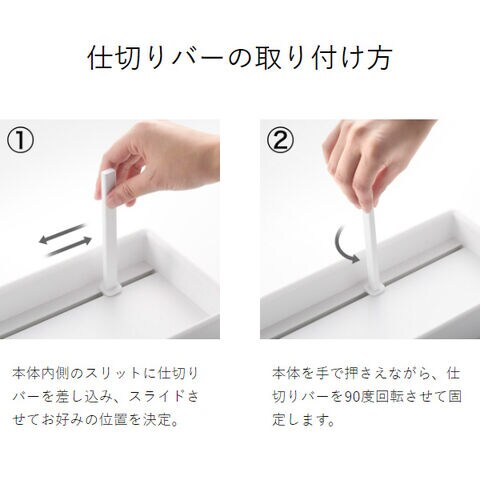 仕切りバーの取り付け方

①

本体内側のスリットに仕切りバーを差し込み、スライドさせてお好みの位置を決定。

②

本体を手で押さえながら、仕切りバーを90度回転させて固定します。