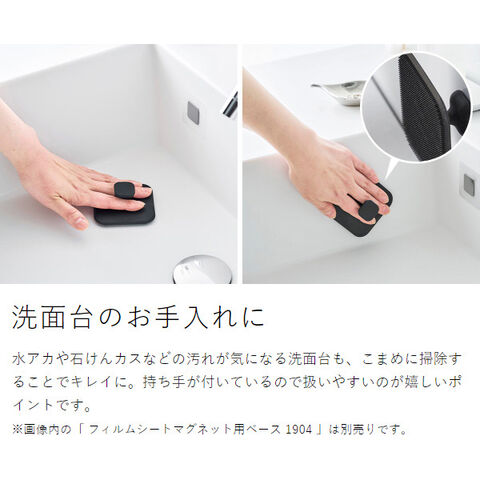 洗面台のお手入れに

水アカや石けんカスなどの汚れが気になる洗面台も、こまめに掃除することでキレイに。持ち手が付いているので扱いやすいのが嬉しいポイントです。

※画像内の「 フィルムシートマグネット用ベース 1904 」は別売りです。