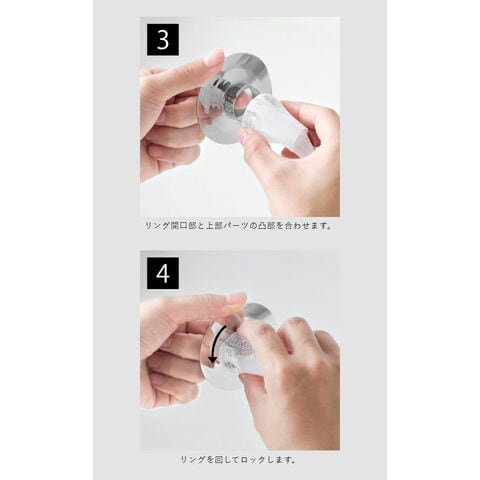 3

リング開口部と上部パーツの凸部を合わせます。

4

リングを回してロックします。