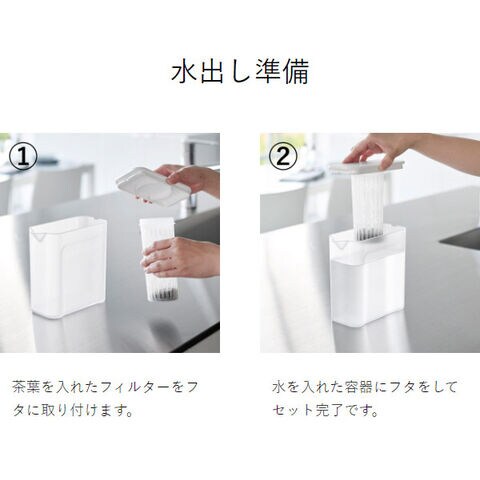 水出し準備

①

茶葉を入れたフィルターをフタに取り付けます。

②

水を入れた容器にフタをしてセット完了です。