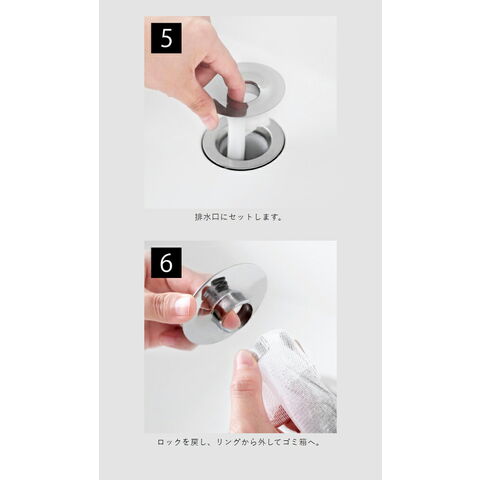 5

排水口にセットします。

6

ロックを戻し、リングから外してゴミ箱へ。