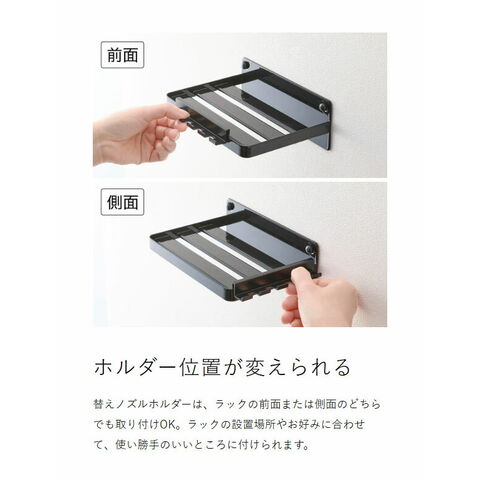 前面

側面

ホルダー位置が変えられる

替えノズルホルダーは、ラックの前面または側面のどちらでも取り付けOK。ラックの設置場所やお好みに合わせて、使い勝手のいいところに付けられます。