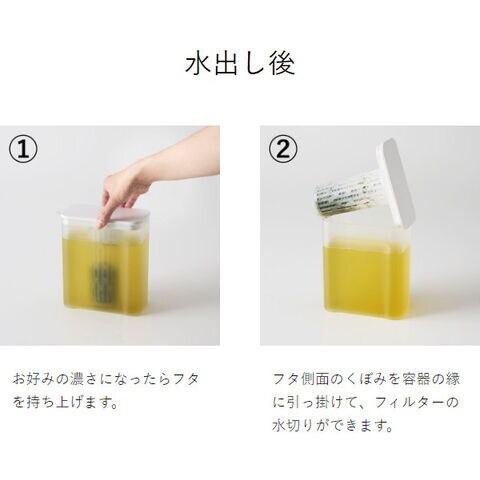 水出し後

①

お好みの濃さになったらフタを持ち上げます。

②

フタ側面のくぼみを容器の縁に引っ掛けて、フィルターの水切りができます。