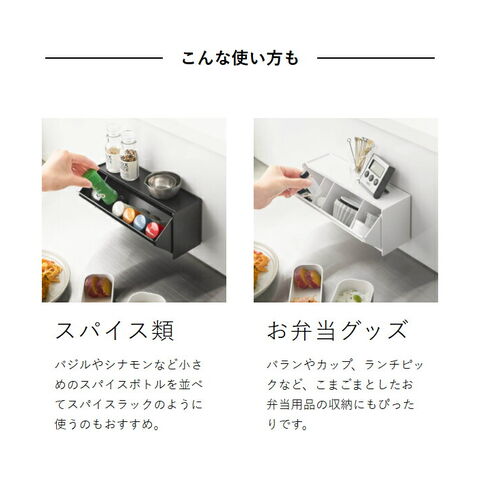 こんな使い方も

スパイス類

バジルやシナモンなど小さめのスパイスボトルを並べてスパイスラックのように使うのもおすすめ。

お弁当グッズ

バランやカップ、ランチピックなど、こまごまとしたお弁当用品の収納にもぴったりです。