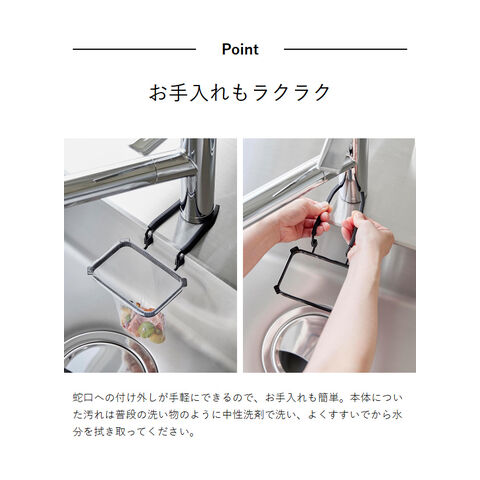 Point

お手入れもラクラク

蛇口への付け外しが手軽にできるので、お手入れも簡単。本体についた汚れは普段の洗い物のように中性洗剤で洗い、よくすすいでから水分を拭き取ってください。