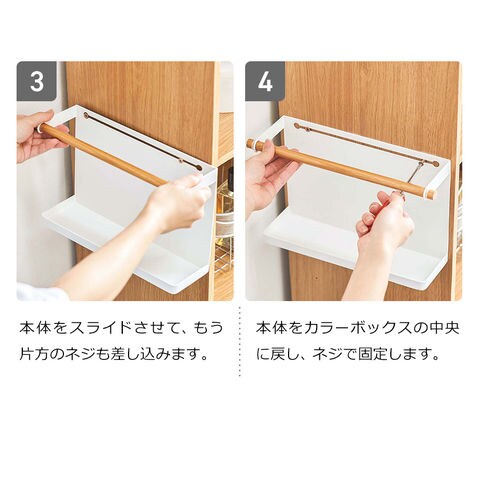 3

本体をスライドさせて、もう片方のネジも差し込みます。

4

本体をカラーボックスの中央に戻し、ネジで固定します。