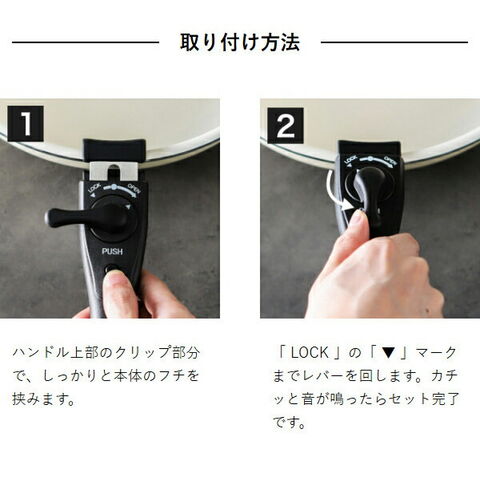 取り付け方法

1

LOCK OPEN

PUSH

ハンドル上部のクリップ部分で、しっかりと本体のフチを挟みます。

2

LOCK OPEN

「 LOCK 」の「 ▼ 」マークまでレバーを回します。カチッと音が鳴ったらセット完了です。