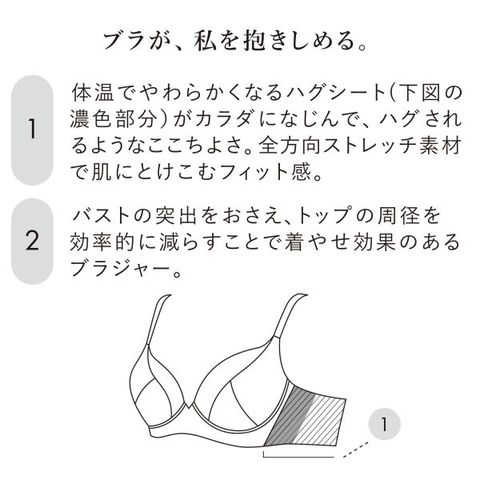 ブラが、私を抱きしめる。

1

体温でやわらかくなるハグシート(下図の濃色部分)がカラダになじんで、ハグされるようなここちよさ。全方向ストレッチ素材で肌にとけこむフィット感。

2

バストの突出をおさえ、トップの周径を効率的に減らすことで着やせ効果のあるブラジャー。

1