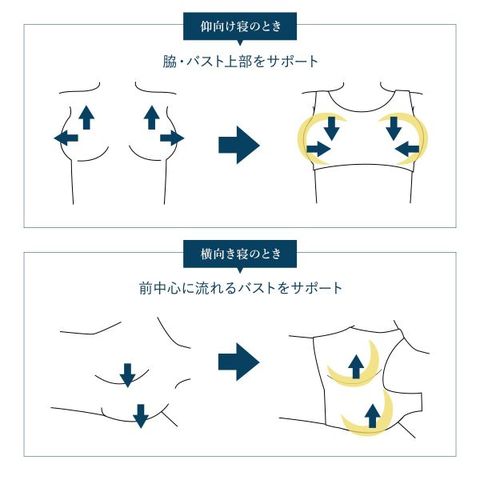 仰向け寝のとき

脇・バスト上部をサポート

横向き寝のとき

前中心に流れるバストをサポート