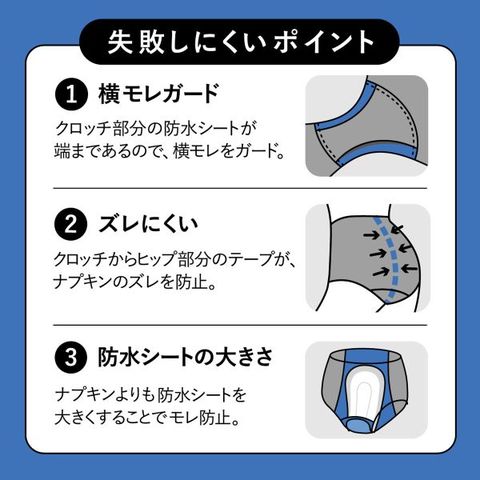 失敗しにくいポイント

1 横モレガード

クロッチ部分の防水シートが端まであるので、横モレをガード。

2 ズレにくい

クロッチからヒップ部分のテープが、ナプキンのズレを防止。

3 防水シートの大きさ

ナプキンよりも防水シートを大きくすることでモレ防止。