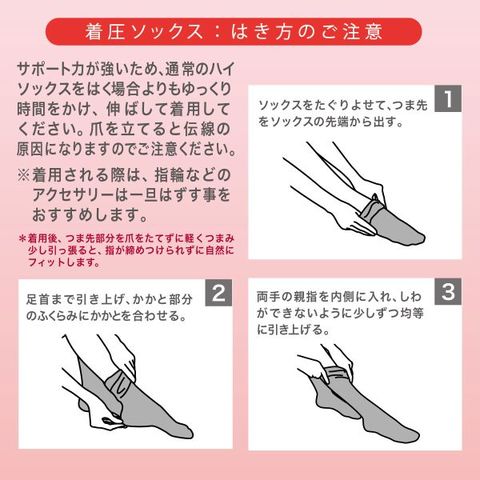 着圧ソックス：はき方のご注意

サポート力が強いため、通常のハイソックスをはく場合よりもゆっくり時間をかけ、伸ばして着用してください。爪を立てると伝線の原因になりますのでご注意ください。

※着用される際は、指輪などのアクセサリーは一旦はずす事をおすすめします。

＊着用後、つま先部分を爪をたてずに軽くつまみ少し引っ張ると、指が締めつけられずに自然にフィットします。

1
ソックスをたぐりよせて、つま先をソックスの先端から出す。

2
足首まで引き上げ、かかと部分のふくらみにかかとを合わせる。

3
両手の親指を内側に入れ、しわができないように少しずつ均等に引き上げる。