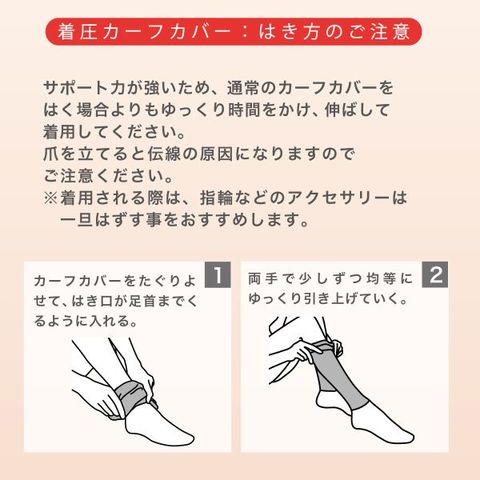 着圧カーフカバー：はき方のご注意

サポート力が強いため、通常のカーフカバーをはく場合よりもゆっくり時間をかけ、伸ばして着用してください。
爪を立てると伝線の原因になりますのでご注意ください。
※着用される際は、指輪などのアクセサリーは一旦はずす事をおすすめします。

1
カーフカバーをたぐりよせて、はき口が足首までくるように入れる。

2
両手で少しずつ均等にゆっくり引き上げていく。