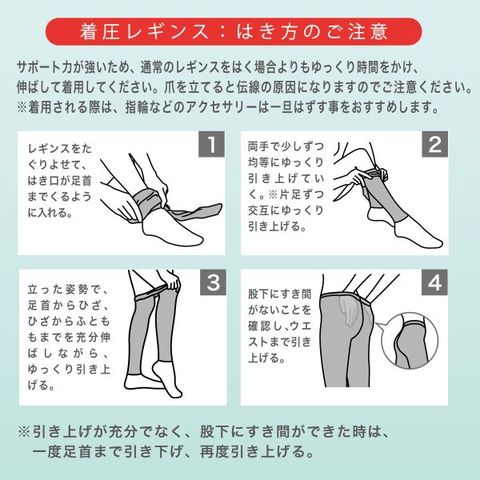 着圧レギンス：はき方のご注意

サポート力が強いため、通常のレギンスをはく場合よりもゆっくり時間をかけ、伸ばして着用してください。爪を立てると伝線の原因になりますのでご注意ください。
※着用される際は、指輪などのアクセサリーは一旦はずす事をおすすめします。

1
レギンスをたぐりよせて、はき口が足首までくるように入れる。

2
両手で少しずつ均等にゆっくり引き上げていく。※片足ずつ交互にゆっくり引き上げる。

3
立った姿勢で、足首からひざ、ひざからふとももまでを充分伸ばしながら、ゆっくり引き上げる。

4
股下にすき間がないことを確認し、ウエストまで引き上げる。

※引き上げが充分でなく、股下にすき間ができた時は、一度足首まで引き下げ、再度引き上げる。