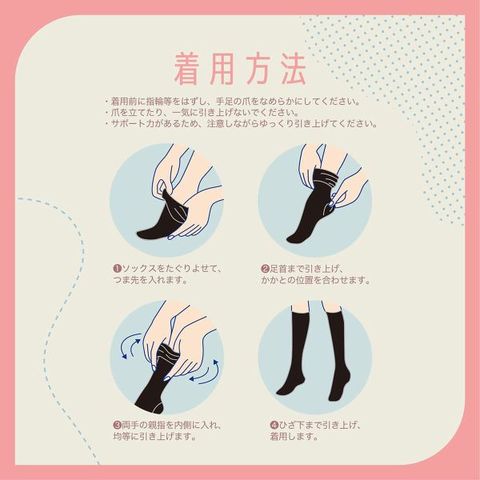 着用方法

・着用前に指輪等をはずし、手足の爪をなめらかにしてください。
・爪を立てたり、一気に引き上げないでください。
・サポート力があるため、注意しながらゆっくり引き上げてください。

❶ソックスをたぐりよせて、つま先を入れます。

❷足首まで引き上げ、かかとの位置を合わせます。

❸両手の親指を内側に入れ、均等に引き上げます。

❹ひざ下まで引き上げ、着用します。