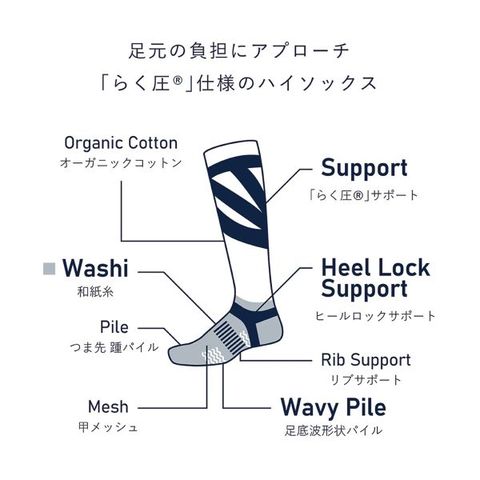 足元の負担にアプローチ
「らく圧®」仕様のハイソックス

Organic Cotton
オーガニックコットン

Support
「らく圧®」サポート

Washi
和紙糸

Heel Lock Support
ヒールロックサポート

Pile
つま先 踵パイル

Rib Support
リブサポート

Mesh
甲メッシュ

Wavy Pile
足底波形状パイル