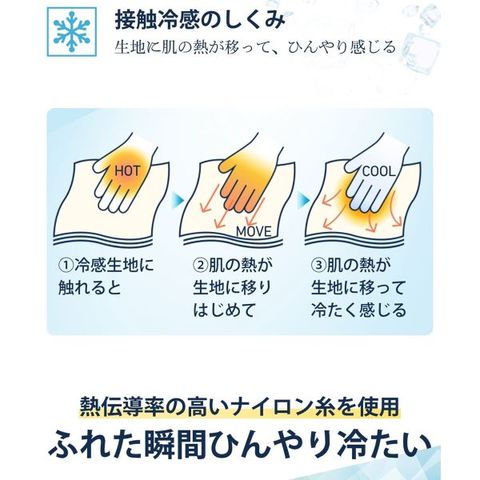 接触冷感のしくみ
生地に肌の熱が移って、ひんやり感じる

HOT

MOVE

COOL

①冷感生地に触れると

②肌の熱が生地に移りはじめて

③肌の熱が生地に移って冷たく感じる

熱伝導率の高いナイロン糸を使用
ふれた瞬間ひんやり冷たい