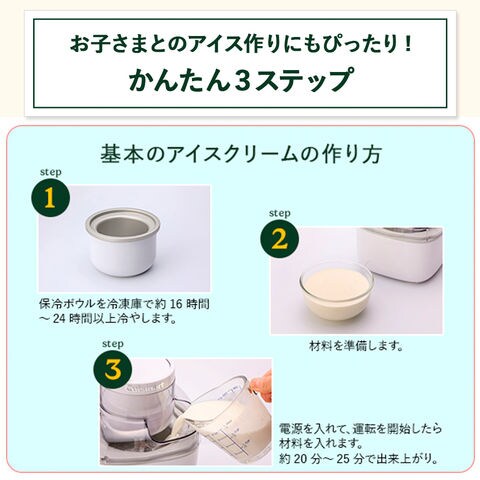 お子さまとのアイス作りにもぴったり！
かんたん３ステップ

基本のアイスクリームの作り方

step
1

保冷ボウルを冷凍庫で約 16 時間～ 24 時間以上冷やします。

step
2

材料を準備します。

step
3

電源を入れて、運転を開始したら材料を入れます。
約 20 分～ 25 分で出来上がり。