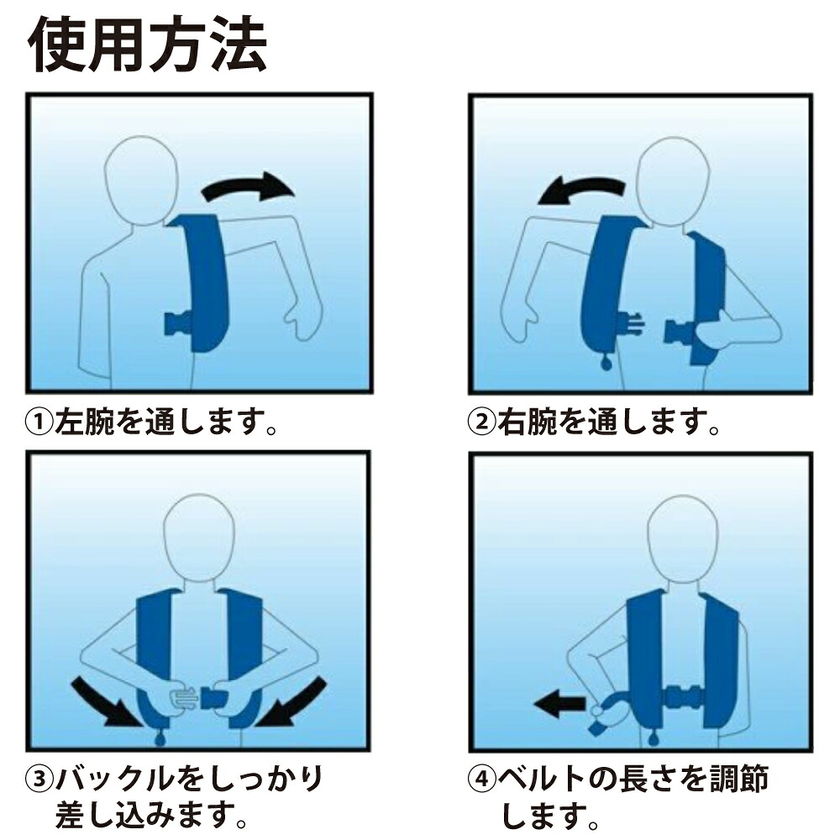 使用方法

①左腕を通します。

②右腕を通します。

③バックルをしっかり差し込みます。

④ベルトの長さを調節します。