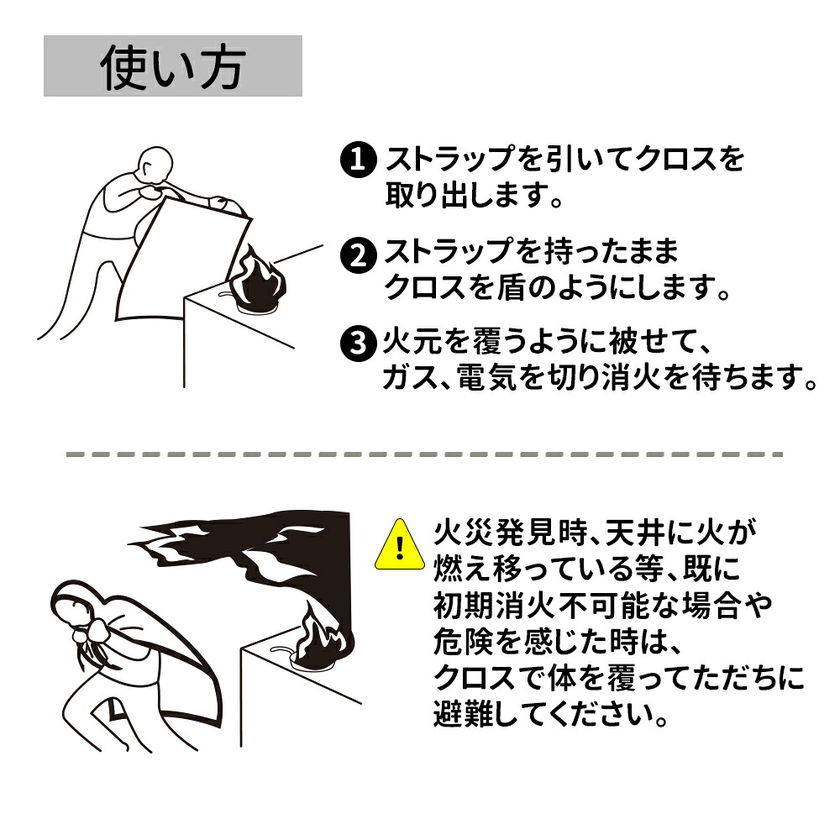 使い方

❶ ストラップを引いてクロスを取り出します。

❷ ストラップを持ったままクロスを盾のようにします。

❸ 火元を覆うように被せて、ガス、電気を切り消火を待ちます。

! 火災発見時、天井に火が燃え移っている等、既に初期消火不可能な場合や危険を感じた時は、クロスで体を覆ってただちに避難してください。