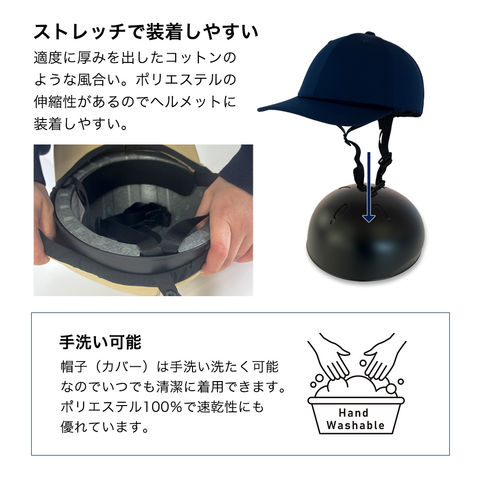 ストレッチで装着しやすい

適度に厚みを出したコットンのような風合い。ポリエステルの伸縮性があるのでヘルメットに装着しやすい。

手洗い可能

帽子（カバー）は手洗い洗たく可能なのでいつでも清潔に着用できます。ポリエステル100%で速乾性にも優れています。

Hand Washable