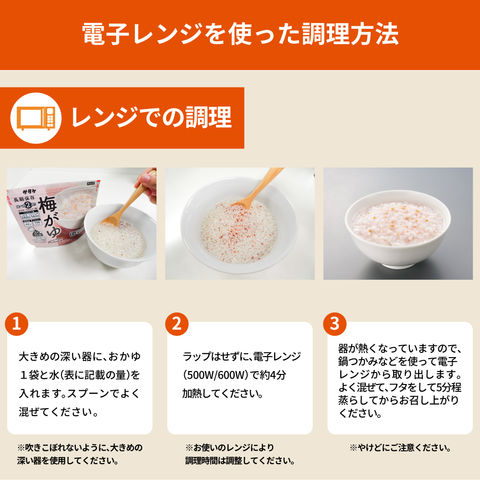 電子レンジを使った調理方法

レンジでの調理

長期保存

梅がゆ

1

大きめの深い器に、おかゆ１袋と水(表に記載の量)を入れます。スプーンでよく混ぜてください。

※吹きこぼれないように、大きめの深い器を使用してください。

2

ラップはせずに、電子レンジ(500W/600W)で約4分加熱してください。

※お使いのレンジにより調理時間は調整してください。

3

器が熱くなっていますので、鍋つかみなどを使って電子レンジから取り出します。よく混ぜて、フタをして5分程蒸らしてからお召し上がりください。

※やけどにご注意ください。