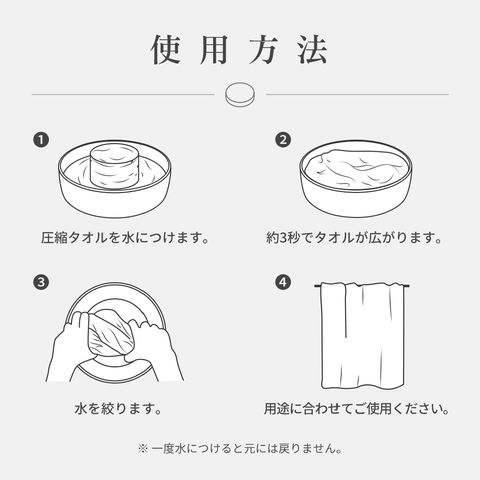 使用方法

❶
圧縮タオルを水につけます。

❷
約3秒でタオルが広がります。

❸
水を絞ります。

❹
用途に合わせてご使用ください。

※ 一度水につけると元には戻りません。