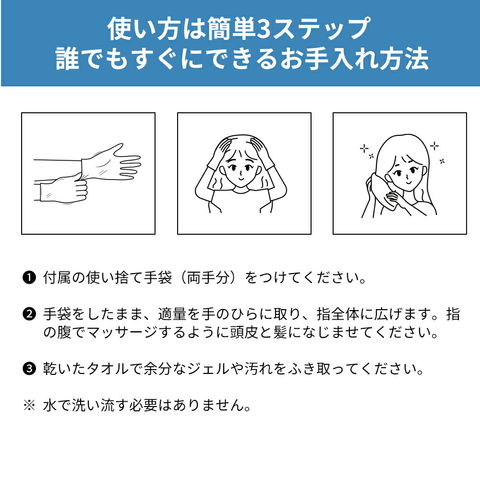 使い方は簡単3ステップ
誰でもすぐにできるお手入れ方法

❶ 付属の使い捨て手袋（両手分）をつけてください。

❷ 手袋をしたまま、適量を手のひらに取り、指全体に広げます。指の腹でマッサージするように頭皮と髪になじませてください。

❸ 乾いたタオルで余分なジェルや汚れをふき取ってください。

※ 水で洗い流す必要はありません。