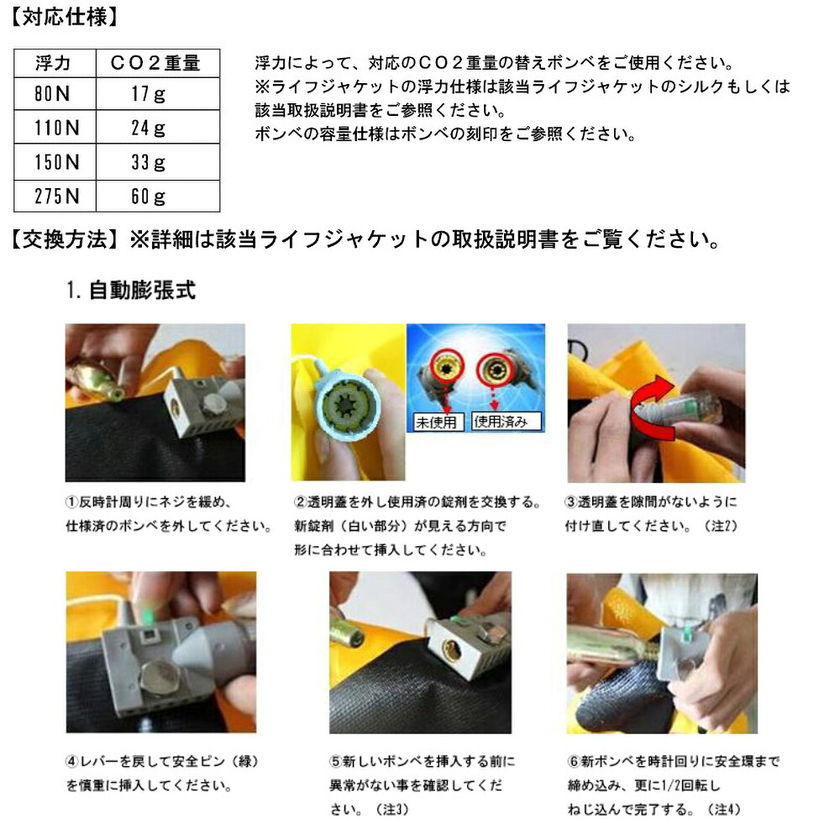 【対応仕様】

| 浮力 | CO2重量 |
|---|---|
| 80N | 17g |
| 110N | 24g |
| 150N | 33g |
| 275N | 60g |

浮力によって、対応のCO2重量の替えボンベをご使用ください。
※ライフジャケットの浮力仕様は該当ライフジャケットのシルクもしくは該当取扱説明書をご参照ください。
ボンベの容量仕様はボンベの刻印をご参照ください。

【交換方法】※詳細は該当ライフジャケットの取扱説明書をご覧ください。

1. 自動膨張式

未使用
使用済み

①反時計周りにネジを緩め、仕様済のボンベを外してください。

②透明蓋を外し使用済の錠剤を交換する。新錠剤（白い部分）が見える方向で形に合わせて挿入してください。

③透明蓋を隙間がないように付け直してください。（注2）

④レバーを戻して安全ピン（緑）を慎重に挿入してください。

⑤新しいボンベを挿入する前に異常がない事を確認してください。（注3）

⑥新ボンベを時計回りに安全環まで締め込み、更に1/2回転しねじ込んで完了する。（注4）