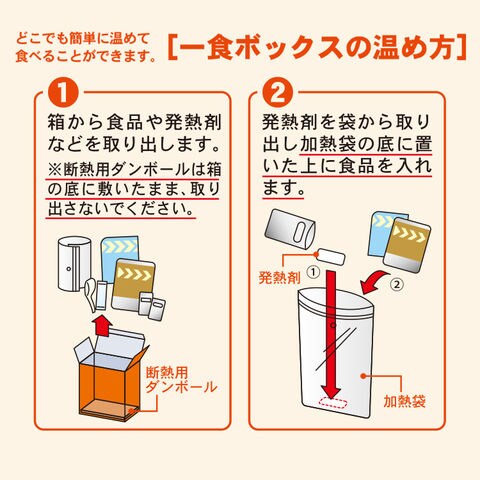 どこでも簡単に温めて食べることができます。

[一食ボックスの温め方]

1

箱から食品や発熱剤などを取り出します。

※断熱用ダンボールは箱の底に敷いたまま、取り出さないでください。

断熱用ダンボール

2

発熱剤を袋から取り出し加熱袋の底に置いた上に食品を入れます。

発熱剤 ①

②

加熱袋