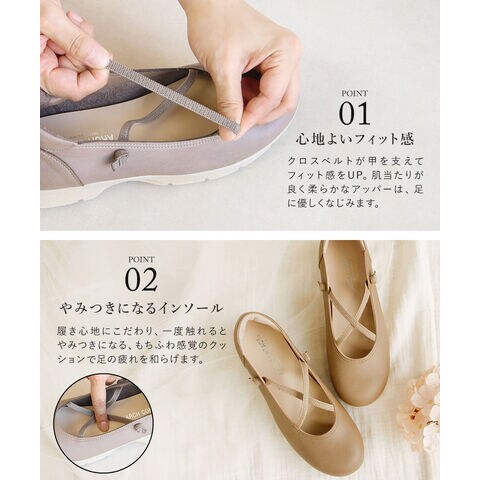 POINT
01
心地よいフィット感

クロスベルトが甲を支えてフィット感をUP。肌当たりが良く柔らかなアッパーは、足に優しくなじみます。

POINT
02
やみつきになるインソール

履き心地にこだわり、一度触れるとやみつきになる、もちふわ感覚のクッションで足の疲れを和らげます。