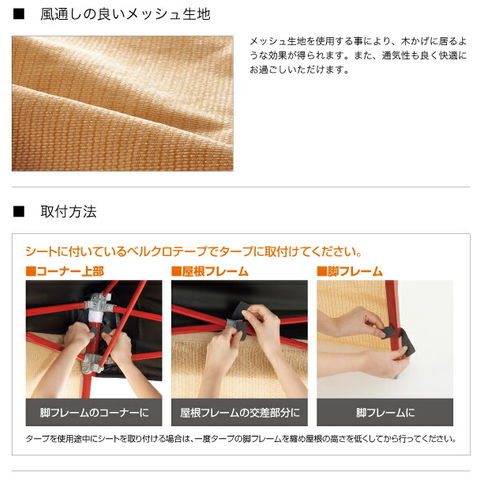 ■　風通しの良いメッシュ生地

メッシュ生地を使用する事により、木かげに居るような効果が得られます。また、通気性も良く快適にお過ごしいただけます。

■　取付方法

シートに付いているベルクロテープでタープに取付けてください。

■コーナー上部

脚フレームのコーナーに

■屋根フレーム

屋根フレームの交差部分に

■脚フレーム

脚フレームに

タープを使用途中にシートを取り付ける場合は、一度タープの脚フレームを縮め屋根の高さを低くしてから行ってください。