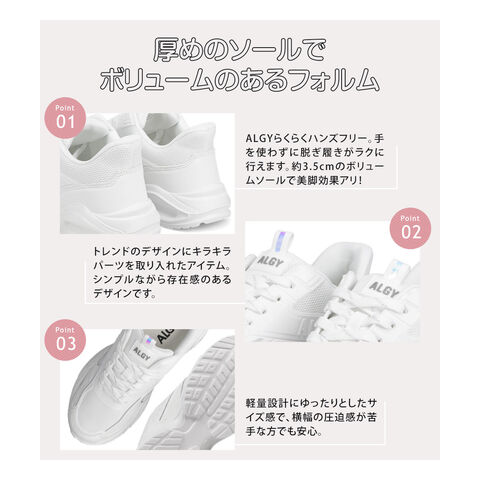 厚めのソールで
ボリュームのあるフォルム

Point
01

ALGYらくらくハンズフリー。手を使わずに脱ぎ履きがラクに行えます。約3.5cmのボリュームソールで美脚効果アリ!

Point
02

ALGY

ALGY

トレンドのデザインにキラキラパーツを取り入れたアイテム。シンプルながら存在感のあるデザインです。

Point
03

ALGY

ALGY

軽量設計にゆったりとしたサイズ感で、横幅の圧迫感が苦手な方でも安心。