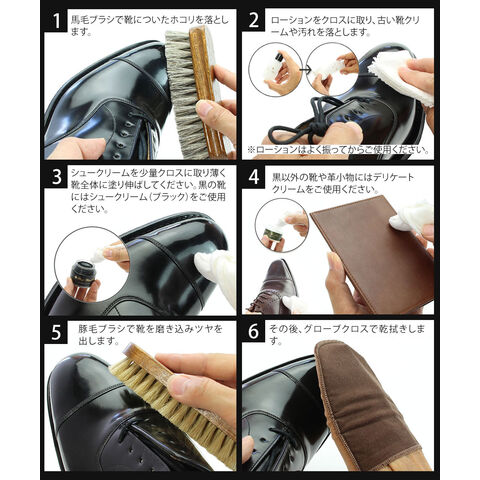 1 馬毛ブラシで靴についたホコリを落とします。

2 ローションをクロスに取り、古い靴クリームや汚れを落とします。

※ローションはよく振ってからご使用ください。

3 シュークリームを少量クロスに取り薄く靴全体に塗り伸ばしてください。黒の靴にはシュークリーム（ブラック）をご使用ください。

4 黒以外の靴や革小物にはデリケートクリームをご使用ください。

5 豚毛ブラシで靴を磨き込みツヤを出します。

6 その後、グローブクロスで乾拭きします。