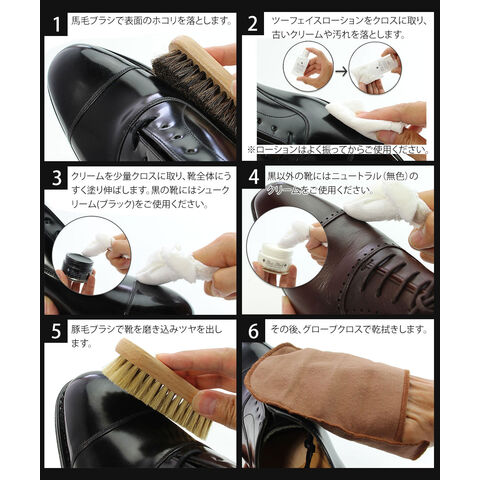 1 馬毛ブラシで表面のホコリを落とします。

2 ツーフェイスローションをクロスに取り、古いクリームや汚れを落とします。

※ローションはよく振ってからご使用ください。

3 クリームを少量クロスに取り、靴全体にうすく塗り伸ばします。黒の靴にはシュークリーム(ブラック)をご使用ください。

4 黒以外の靴にはニュートラル(無色)のクリームをご使用ください。

5 豚毛ブラシで靴を磨き込みツヤを出します。

6 その後、グローブクロスで乾拭きします。