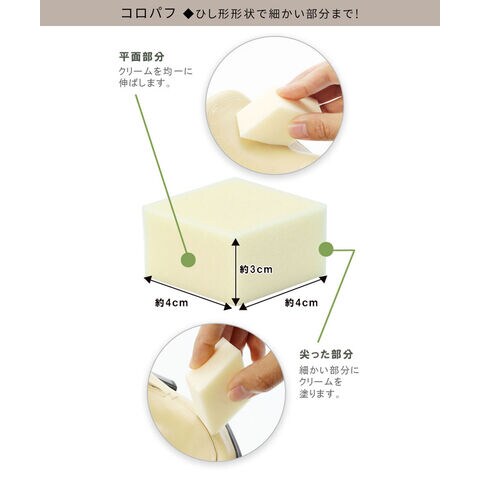 コロパフ ◆ひし形形状で細かい部分まで!

平面部分
クリームを均一に伸ばします。

約3cm

約4cm

約4cm

尖った部分
細かい部分にクリームを塗ります。