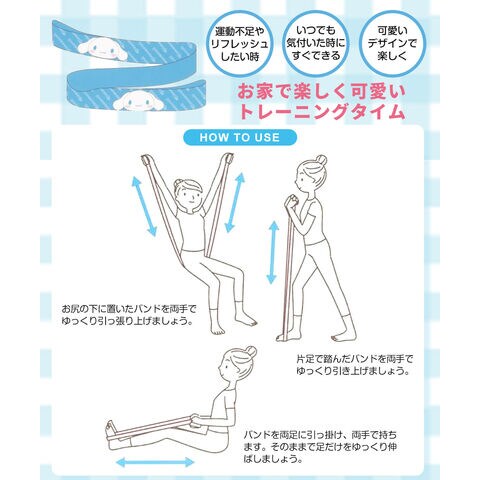 運動不足やリフレッシュしたい時

いつでも気付いた時にすぐできる

可愛いデザインで楽しく

お家で楽しく可愛いトレーニングタイム

HOW TO USE

お尻の下に置いたバンドを両手でゆっくり引っ張り上げましょう。

片足で踏んだバンドを両手でゆっくり引き上げましょう。

バンドを両足に引っ掛け、両手で持ちます。そのままで足だけをゆっくり伸ばしましょう。