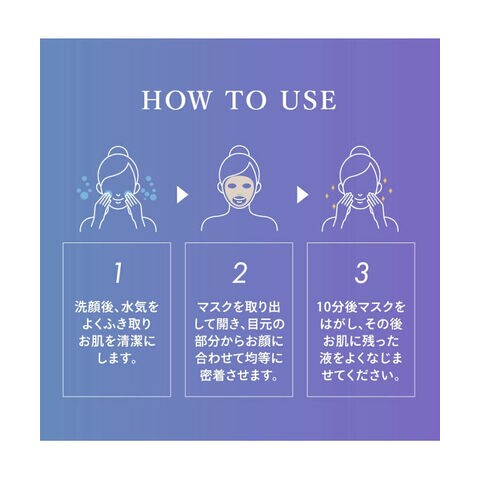 HOW TO USE

1

洗顔後、水気をよくふき取りお肌を清潔にします。

2

マスクを取り出して開き、目元の部分からお顔に合わせて均等に密着させます。

3

10分後マスクをはがし、その後お肌に残った液をよくなじませてください。