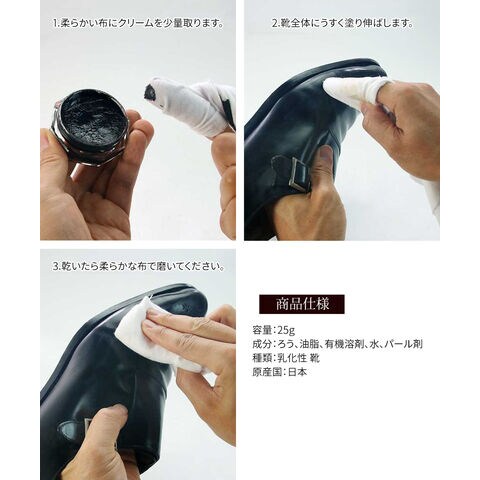 1.柔らかい布にクリームを少量取ります。

2.靴全体にうすく塗り伸ばします。

3.乾いたら柔らかな布で磨いてください。

商品仕様

容量:25g
成分:ろう、油脂、有機溶剤、水、パール剤
種類:乳化性 靴
原産国:日本