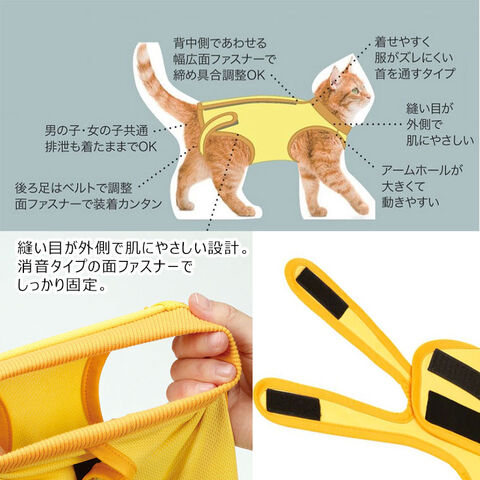 背中側であわせる
幅広面ファスナーで
締め具合調整OK

着せやすく
服がズレにくい
首を通すタイプ

縫い目が
外側で
肌にやさしい

男の子・女の子共通
排泄も着たままでOK

アームホールが
大きくて
動きやすい

後ろ足はベルトで調整
面ファスナーで装着カンタン

縫い目が外側で肌にやさしい設計。
消音タイプの面ファスナーで
しっかり固定。