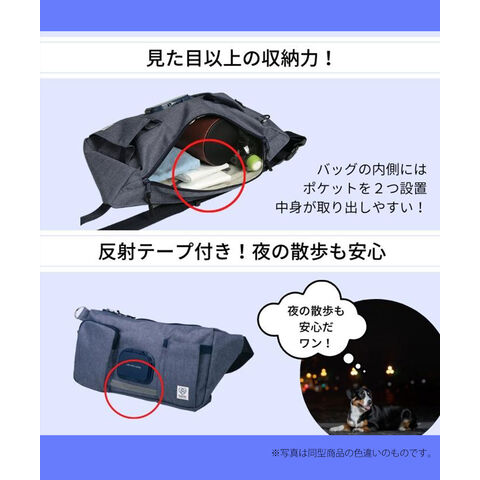 見た目以上の収納力！

バッグの内側には
ポケットを２つ設置
中身が取り出しやすい！

反射テープ付き！夜の散歩も安心

夜の散歩も
安心だ
ワン！

※写真は同型商品の色違いのものです。