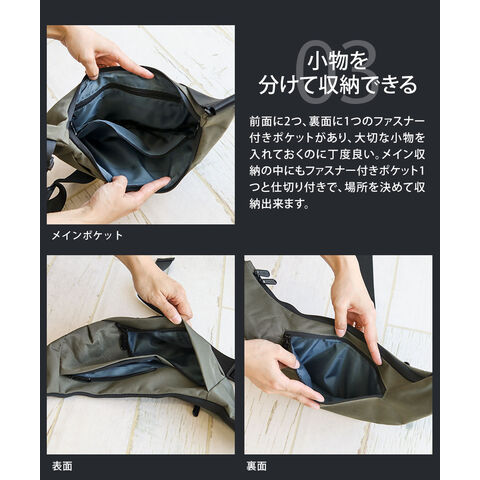 03

小物を
分けて収納できる

前面に2つ、裏面に1つのファスナー付きポケットがあり、大切な小物を入れておくのに丁度良い。メイン収納の中にもファスナー付きポケット1つと仕切り付きで、場所を決めて収納出来ます。

メインポケット

表面

裏面