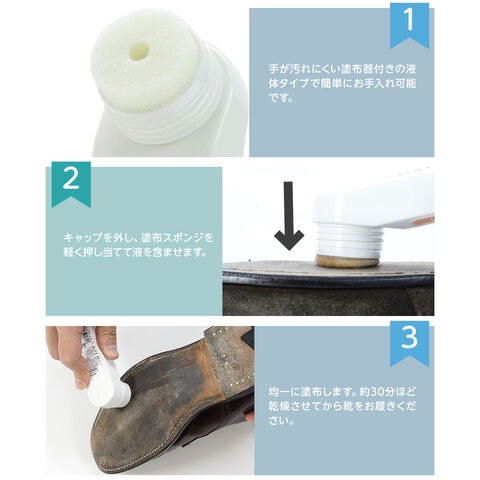 1

手が汚れにくい塗布器付きの液体タイプで簡単にお手入れ可能です。

2

キャップを外し、塗布スポンジを軽く押し当てて液を含ませます。

3

均一に塗布します。約30分ほど乾燥させてから靴をお履きください。