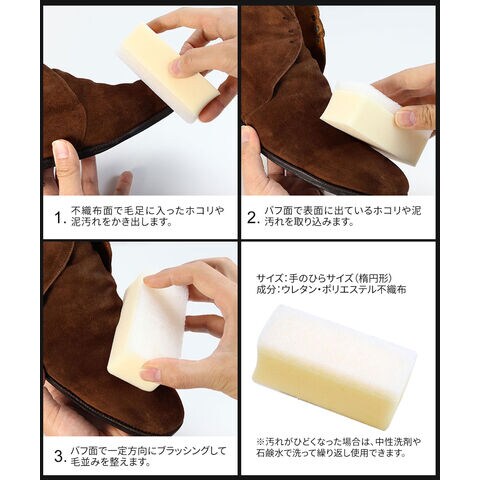 1. 不織布面で毛足に入ったホコリや泥汚れをかき出します。

2. パフ面で表面に出ているホコリや泥汚れを取り込みます。

3. パフ面で一定方向にブラッシングして毛並みを整えます。

サイズ：手のひらサイズ（楕円形）
成分：ウレタン・ポリエステル不織布

※汚れがひどくなった場合は、中性洗剤や石鹸水で洗って繰り返し使用できます。