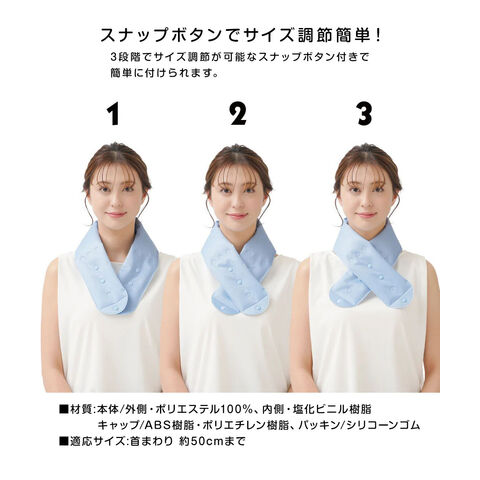 スナップボタンでサイズ調節簡単！

3段階でサイズ調節が可能なスナップボタン付きで簡単に付けられます。

1

2

3

■材質:本体/外側・ポリエステル100%、内側・塩化ビニル樹脂
キャップ/ABS樹脂・ポリエチレン樹脂、パッキン/シリコーンゴム
■適応サイズ:首まわり 約50cmまで